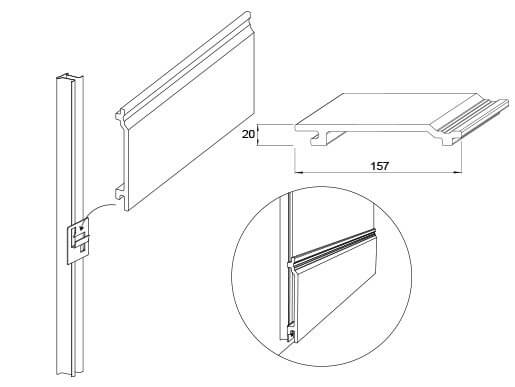 20

157